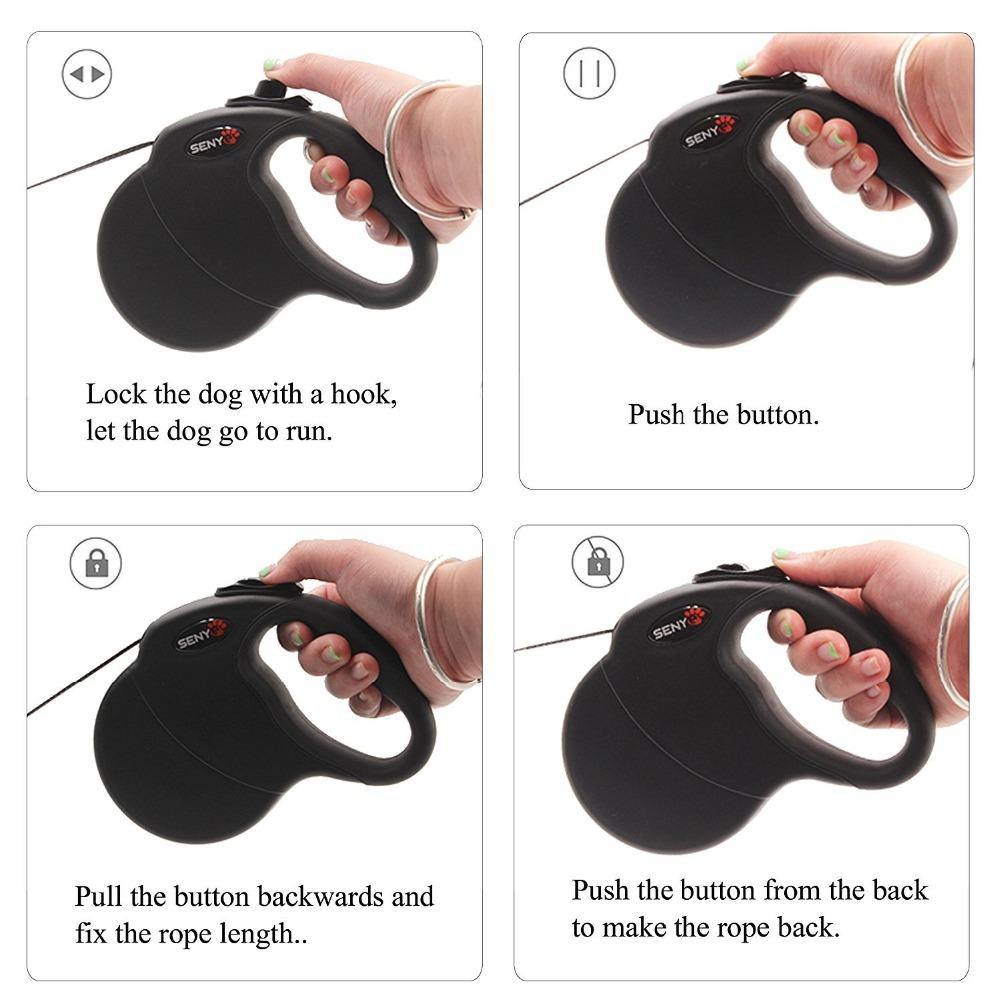 SENY

Lock the dog with a hook, let the dog go to run.

SENY

Push the button.

SENY

Pull the button backwards and fix the rope length..

SENY

Push the button from the back to make the rope back.